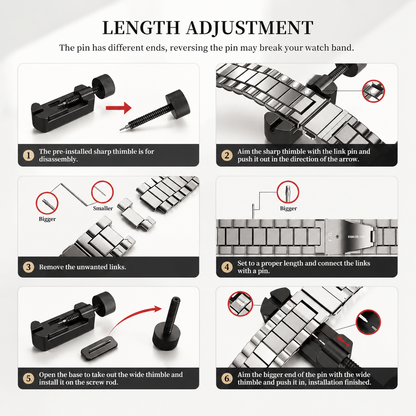 LENGTH ADJUSTMENT

The pin has different ends, reversing the pin may break your watch band.

1 The pre-installed sharp thimble is for disassembly.

2 Aim the sharp thimble with the link pin and push it out in the direction of the arrow.

Bigger

Smaller

3 Remove the unwanted links.

Bigger

4 Set to a proper length and connect the links with a pin.

5 Open the base to take out the wide thimble and install it on the screw rod.

6 Aim the bigger end of the pin with the wide thimble and push it in, installation finished.